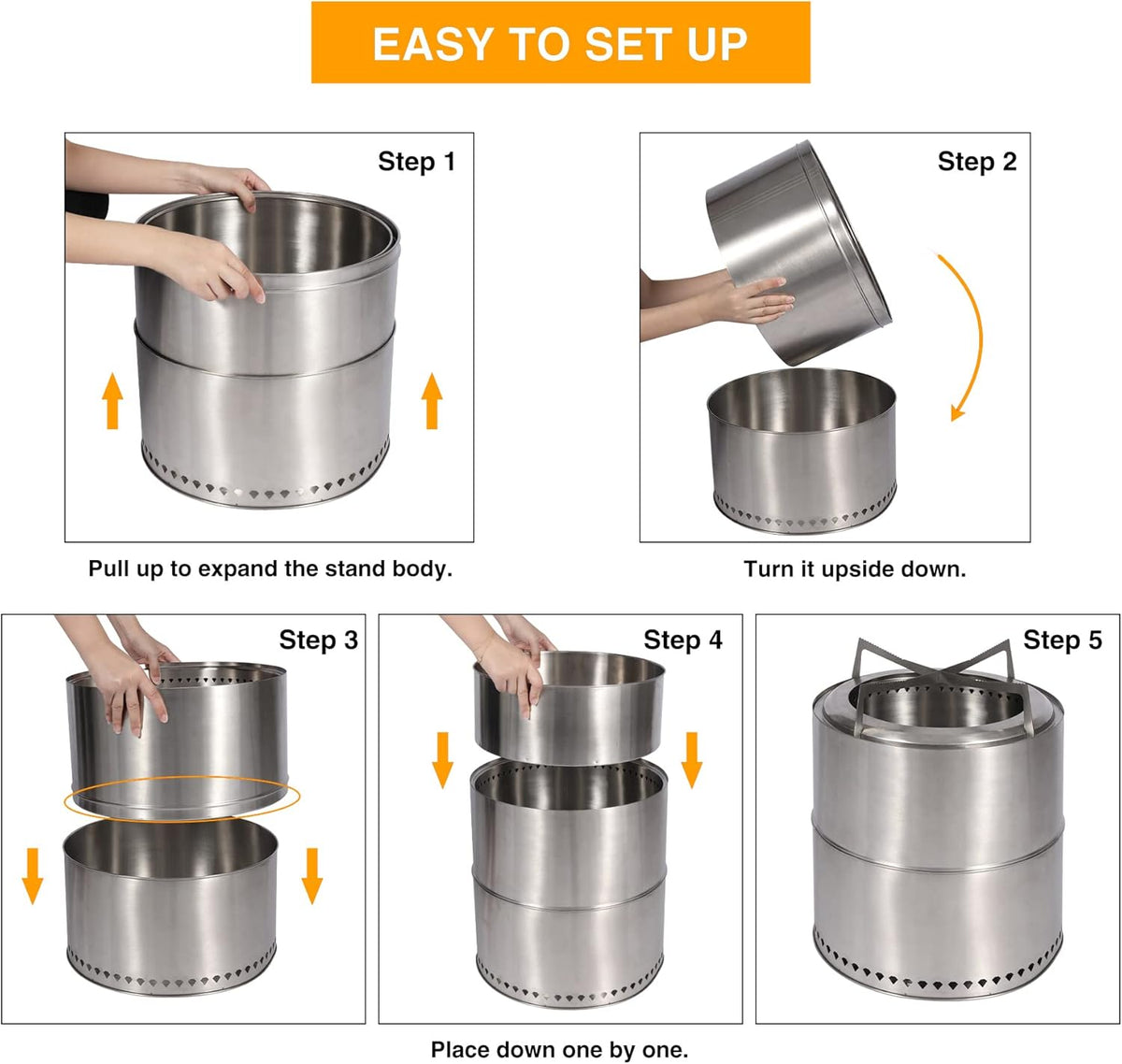 EASY TO SET UP

Step 1

Pull up to expand the stand body.

Step 2

Turn it upside down.

Step 3

Step 4

Step 5

Place down one by one.