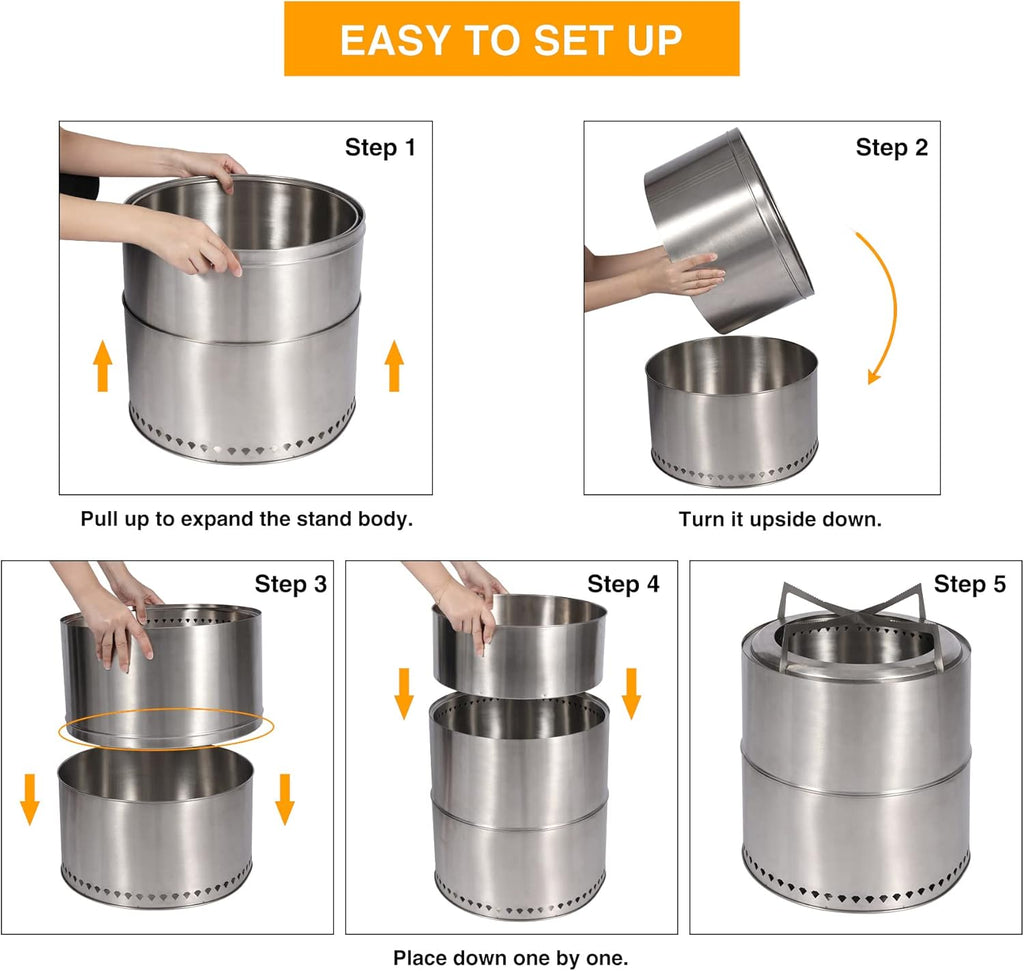 EASY TO SET UP

Step 1

Pull up to expand the stand body.

Step 2

Turn it upside down.

Step 3

Step 4

Step 5

Place down one by one.