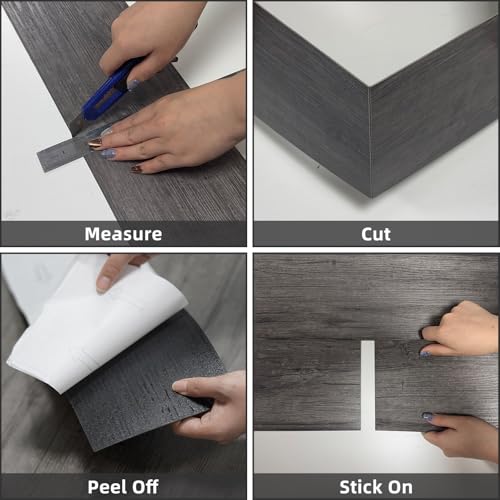 Measure

Cut

Peel Off

Stick On